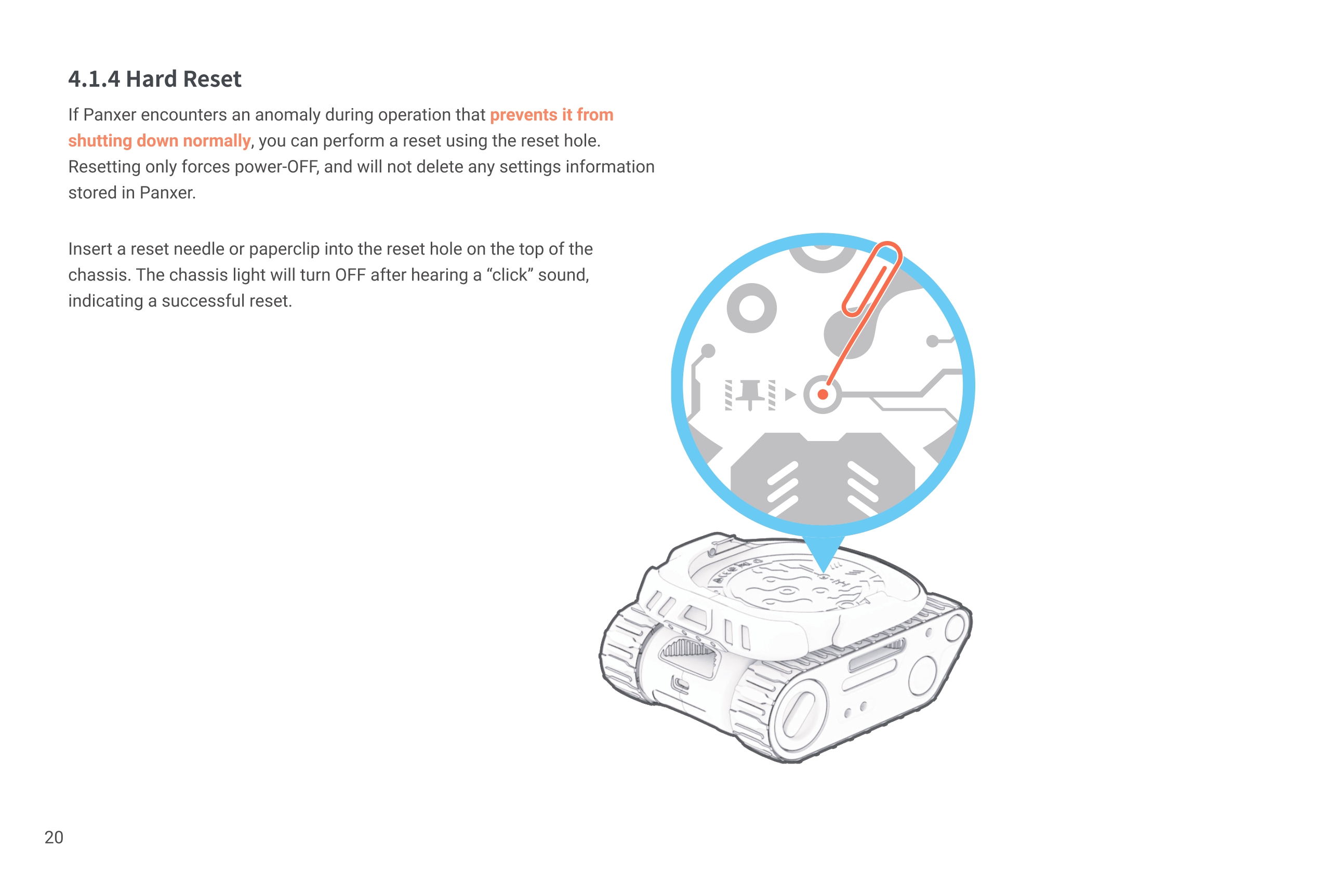 4.1.4 Hard Reset

If Panxer encounters an anomaly during operation that prevents it from shutting down normally, you can perform a reset using the reset hole. Resetting only forces power-OFF, and will not delete any settings information stored in Panxer.

Insert a reset needle or paperclip into the reset hole on the top of the chassis. The chassis light will turn OFF after hearing a “click” sound, indicating a successful reset.

20