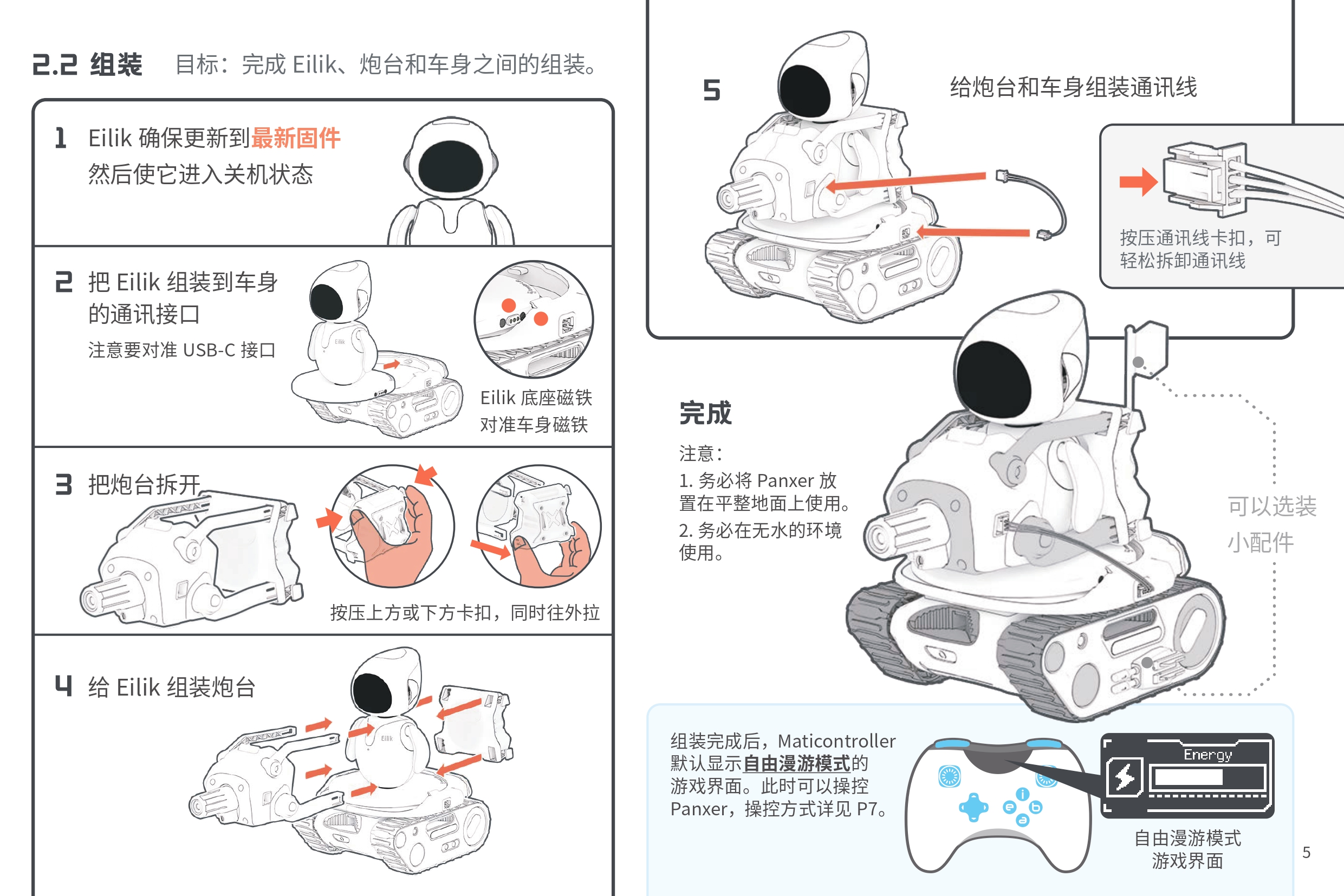 2.2 组装　目标：完成 Eilik、炮台和车身之间的组装。

1　Eilik 确保更新到最新固件
然后使它进入关机状态

2　把 Eilik 组装到车身的通讯接口
注意要对准 USB-C 接口

Eilik

Eilik 底座磁铁
对准车身磁铁

3　把炮台拆开

按压上方或下方卡扣，同时往外拉

4　给 Eilik 组装炮台

Eilik

5　给炮台和车身组装通讯线

按压通讯线卡扣，可轻松拆卸通讯线

完成

注意：
1. 务必将 Panxer 放置在平整地面上使用。
2. 务必在无水的环境使用。

可以选装
小配件

组装完成后，Maticontroller 默认显示自由漫游模式的游戏界面。此时可以操控 Panxer，操控方式详见 P7。

Energy

自由漫游模式
游戏界面

5