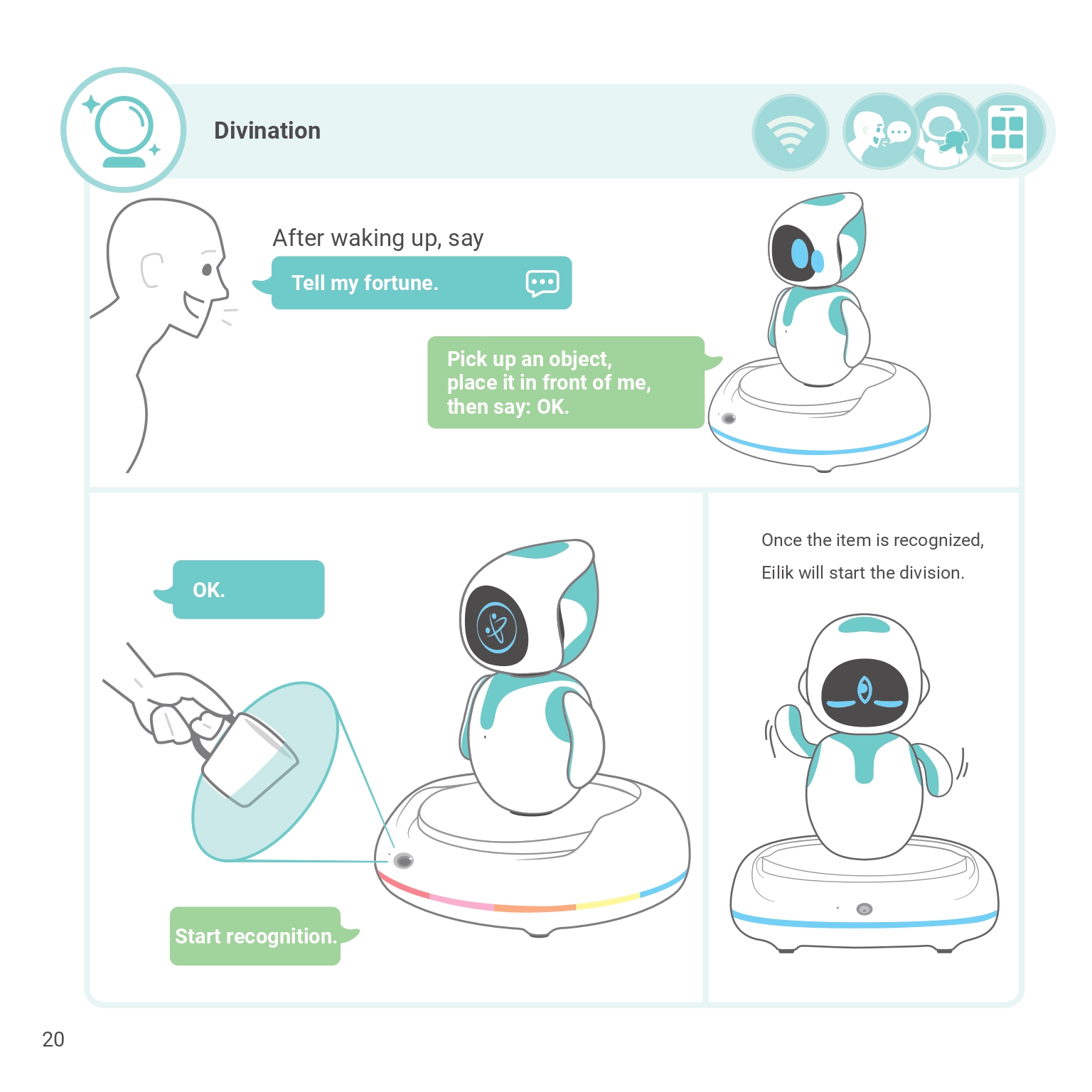 Divination

After waking up, say

Tell my fortune.

Pick up an object, place it in front of me, then say: OK.

OK.

Start recognition.

Once the item is recognized, Eilik will start the division.

20