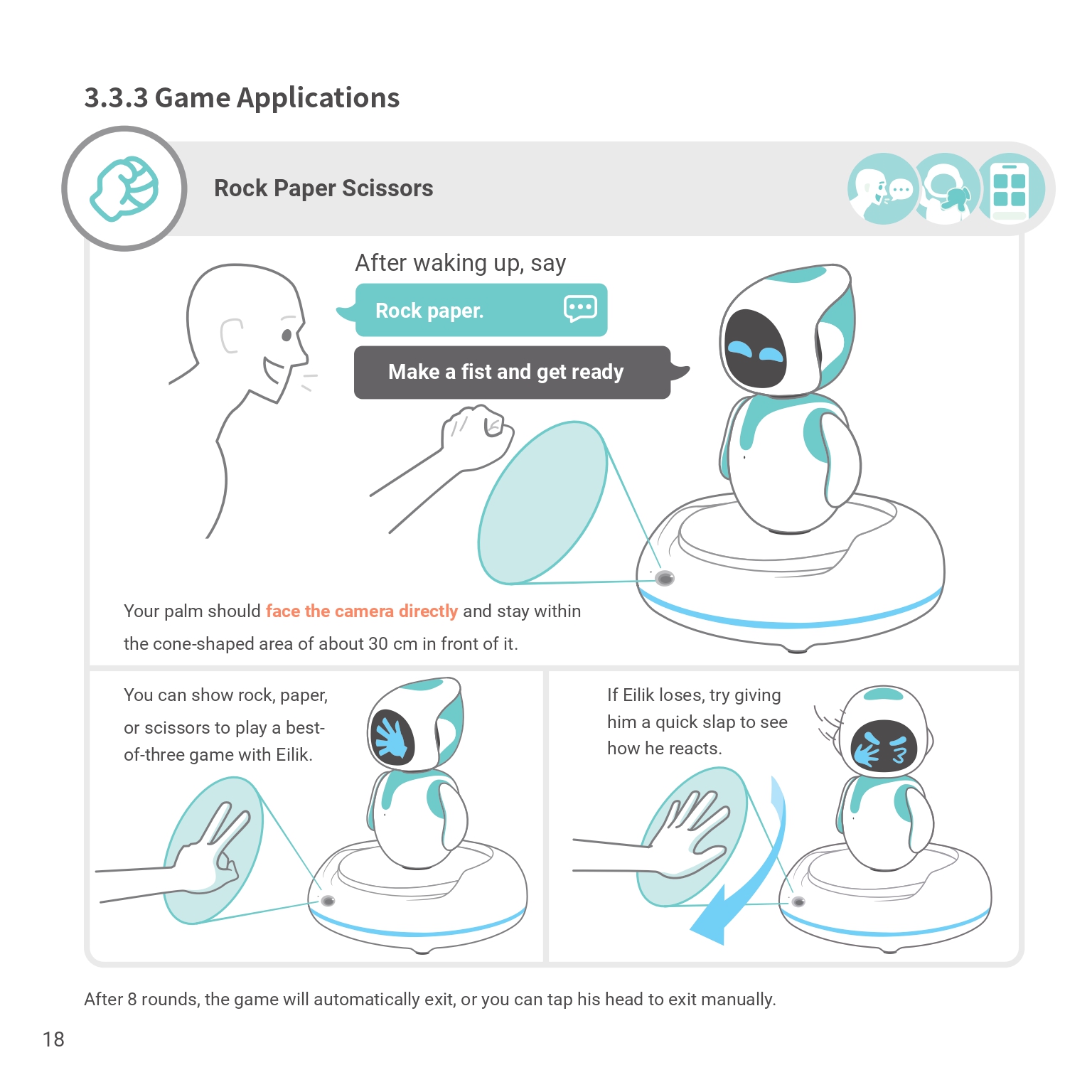 3.3.3 Game Applications

Rock Paper Scissors

After waking up, say

Rock paper.

Make a fist and get ready

Your palm should face the camera directly and stay within the cone-shaped area of about 30 cm in front of it.

You can show rock, paper, or scissors to play a best-of-three game with Eilik.

If Eilik loses, try giving him a quick slap to see how he reacts.

After 8 rounds, the game will automatically exit, or you can tap his head to exit manually.

18