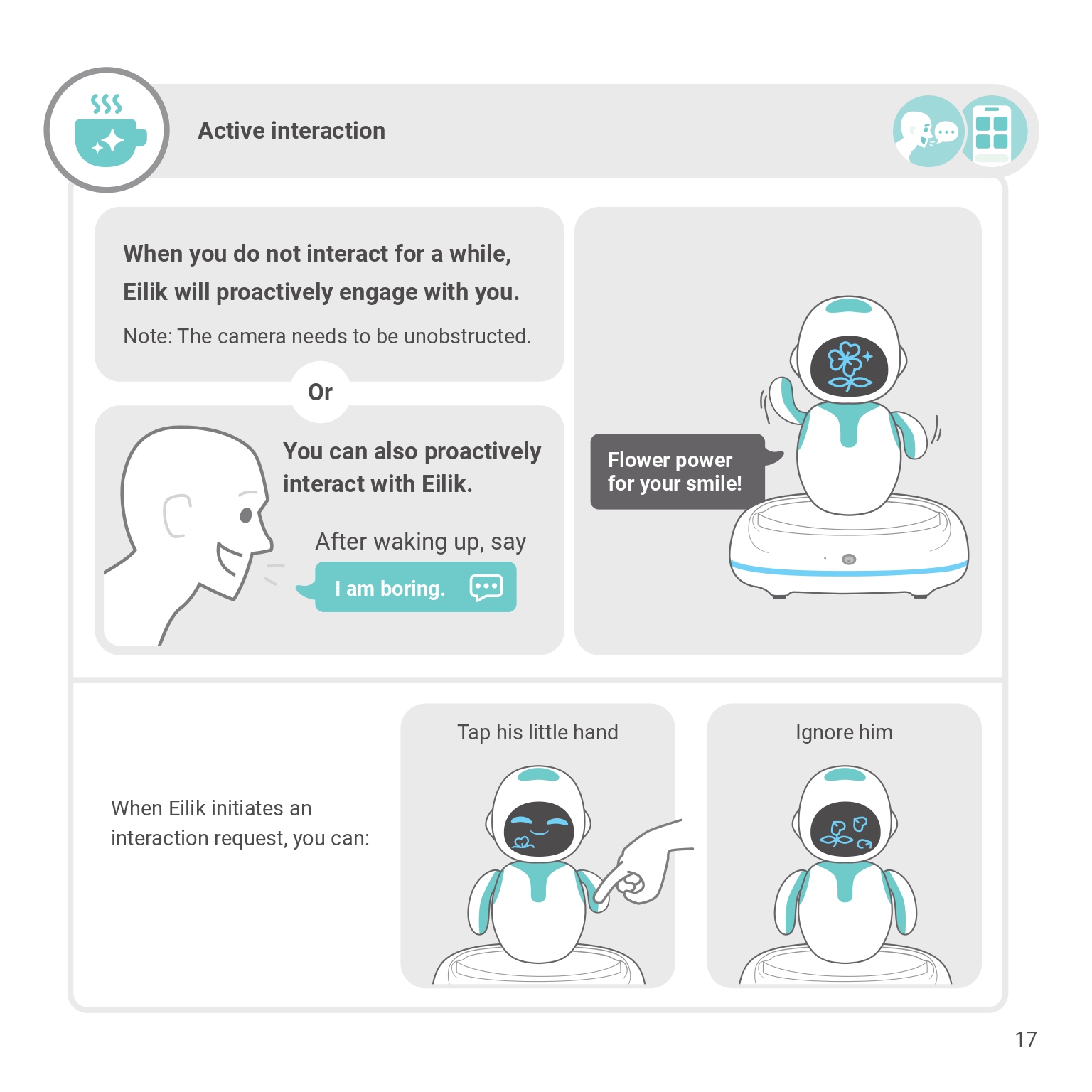 Active interaction

When you do not interact for a while, Eilik will proactively engage with you.

Note: The camera needs to be unobstructed.

Or

You can also proactively interact with Eilik.

After waking up, say

I am boring.

Flower power for your smile!

When Eilik initiates an interaction request, you can:

Tap his little hand

Ignore him

17