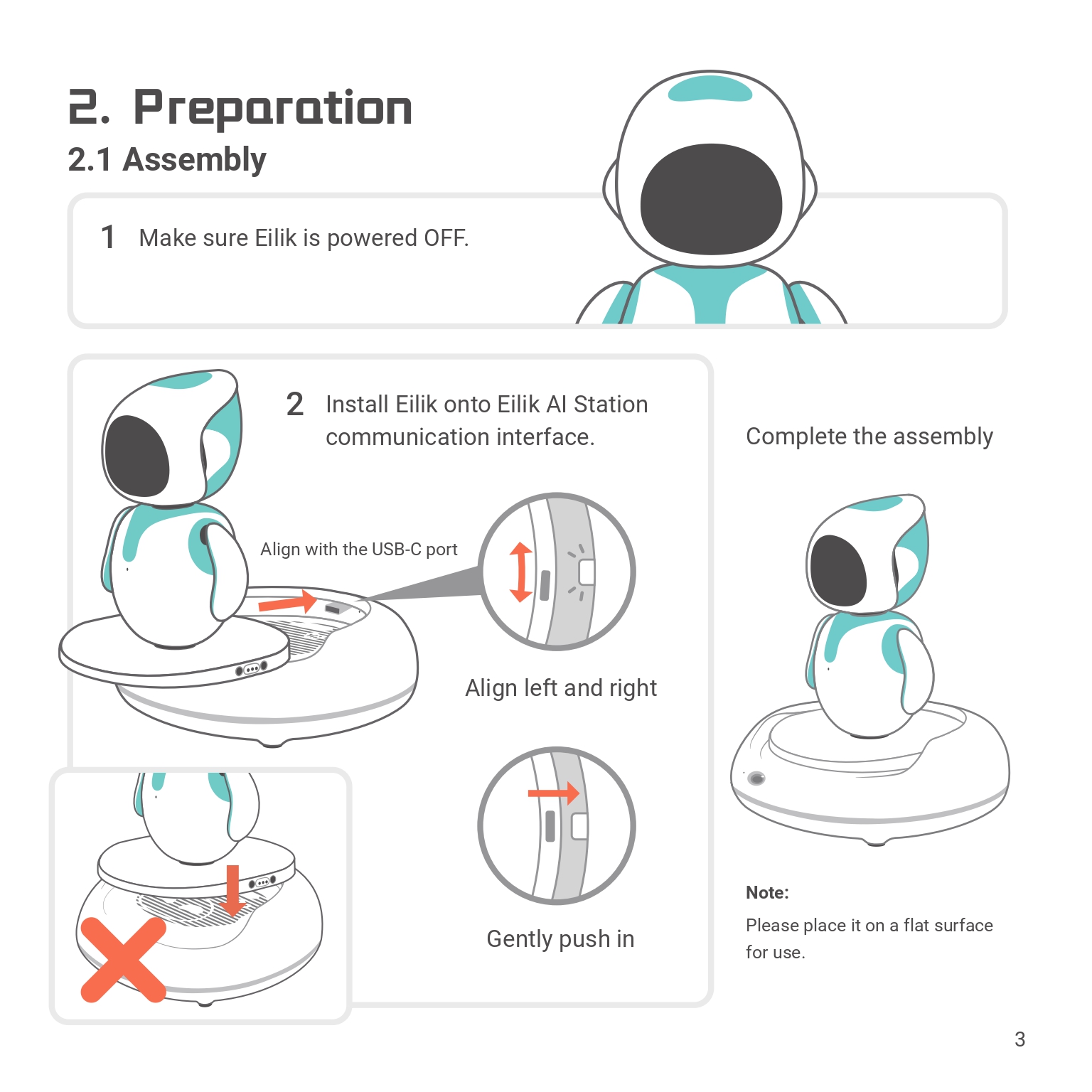 2. Preparation
2.1 Assembly

1 Make sure Eilik is powered OFF.

2 Install Eilik onto Eilik AI Station communication interface.

Align with the USB-C port

Align left and right

Gently push in

Complete the assembly

Note:
Please place it on a flat surface for use.

3