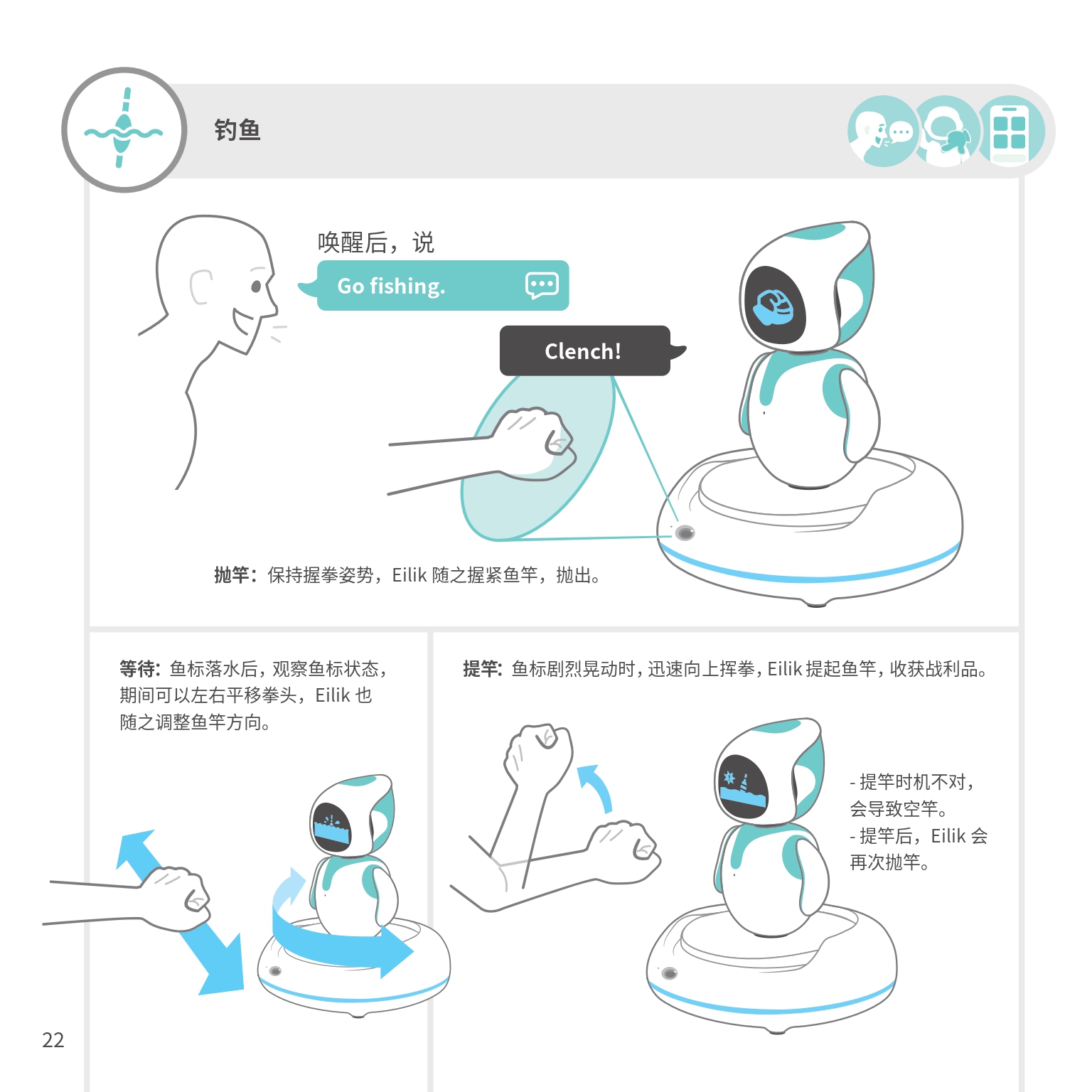 钓鱼

唤醒后，说

Go fishing.

Clench!

抛竿：保持握拳姿势，Eilik 随之握紧鱼竿，抛出。

等待：鱼标落水后，观察鱼标状态，期间可以左右平移拳头，Eilik 也随之调整鱼竿方向。

提竿：鱼标剧烈晃动时，迅速向上挥拳，Eilik 提起鱼竿，收获战利品。

- 提竿时机不对，会导致空竿。
- 提竿后，Eilik 会再次抛竿。

22