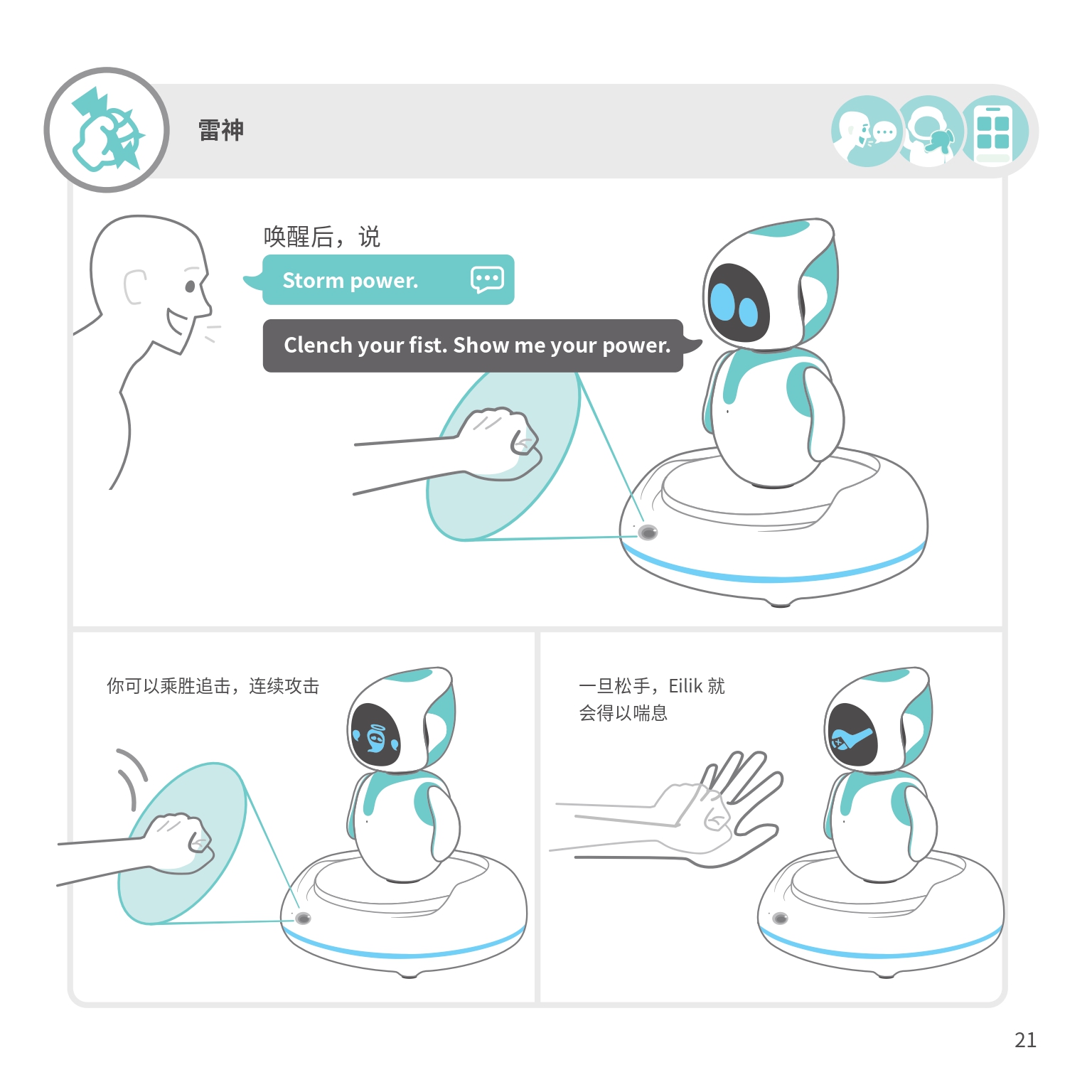 雷神

唤醒后，说

Storm power.

Clench your fist. Show me your power.

你可以乘胜追击，连续攻击

一旦松手，Eilik 就会得以喘息

21