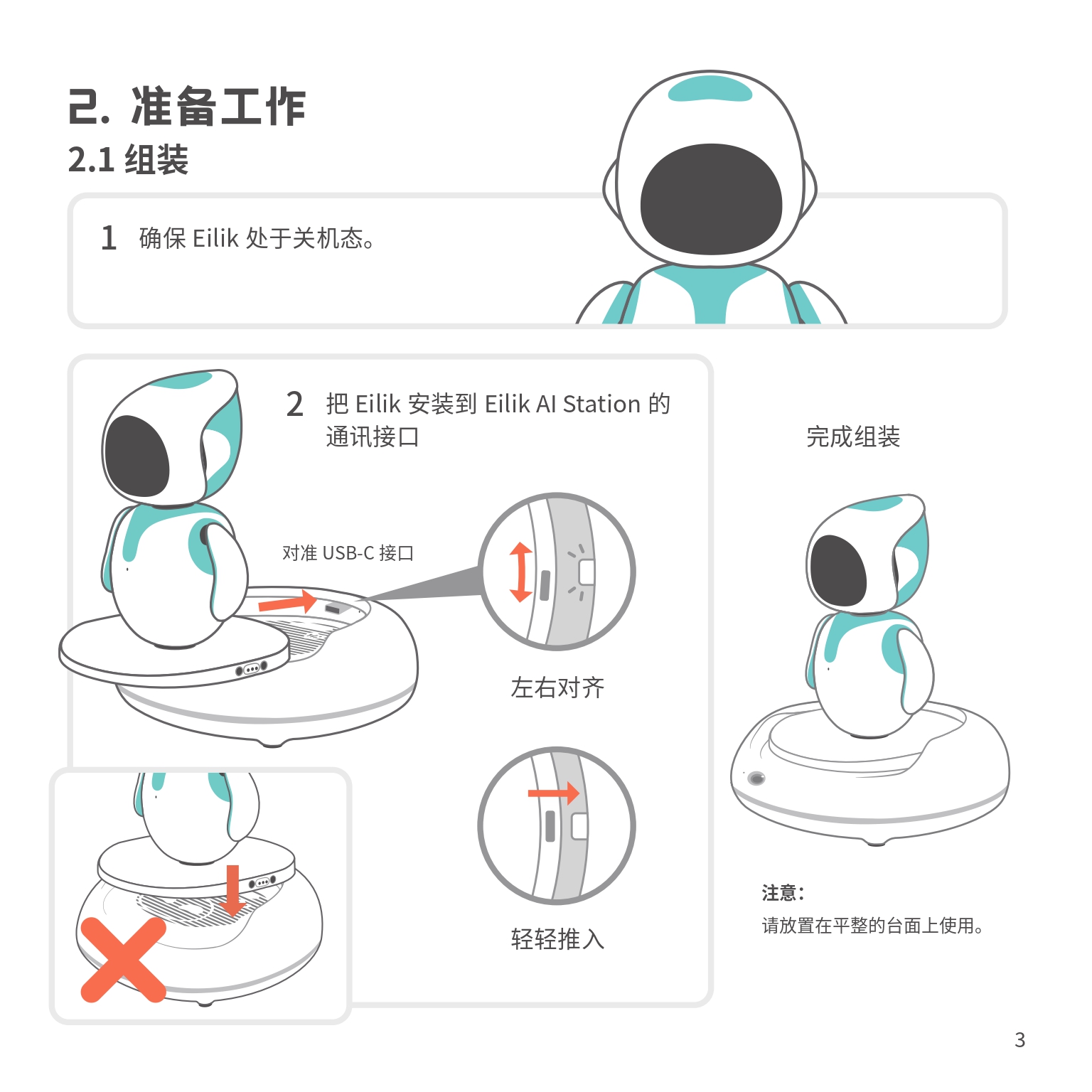 2. 准备工作

2.1 组装

1 确保 Eilik 处于关机态。

2 把 Eilik 安装到 Eilik AI Station 的通讯接口

对准 USB-C 接口

左右对齐

轻轻推入

完成组装

注意：

请放置在平整的台面上使用。

3