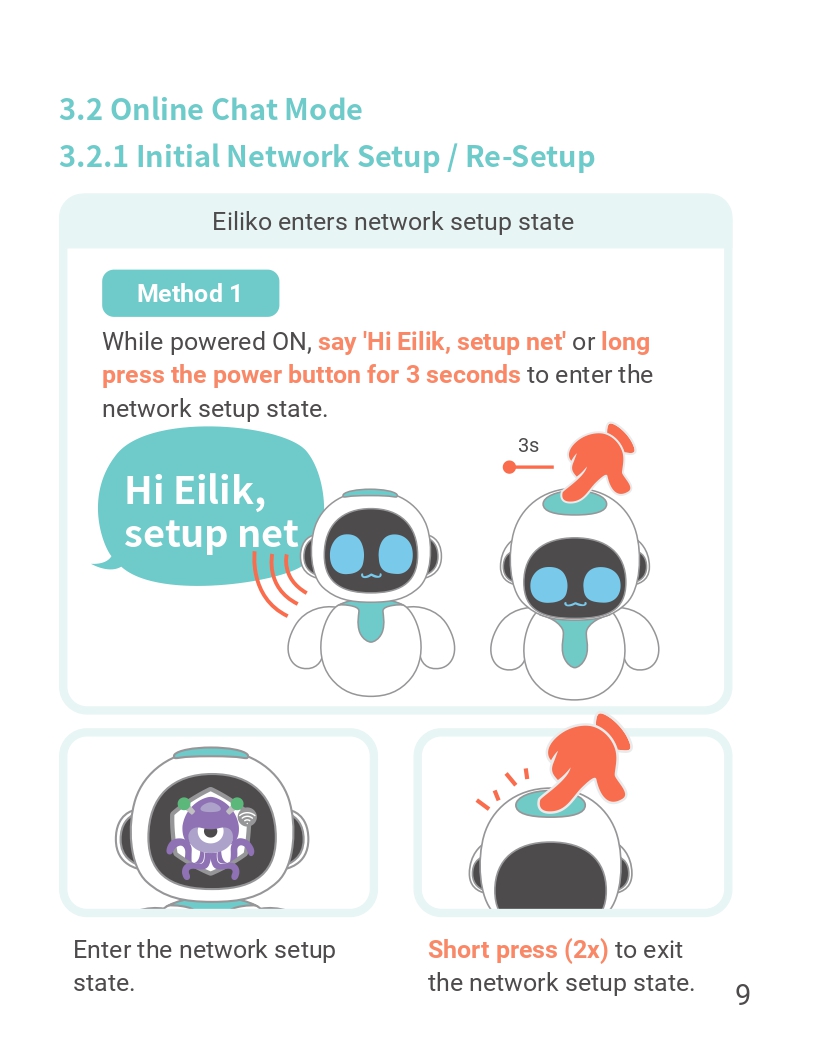 3.2 Online Chat Mode

3.2.1 Initial Network Setup / Re-Setup

Eiliko enters network setup state

Method 1

While powered ON, say 'Hi Eilik, setup net' or long press the power button for 3 seconds to enter the network setup state.

Hi Eilik, setup net

3s

Enter the network setup state.

Short press (2x) to exit the network setup state.

9