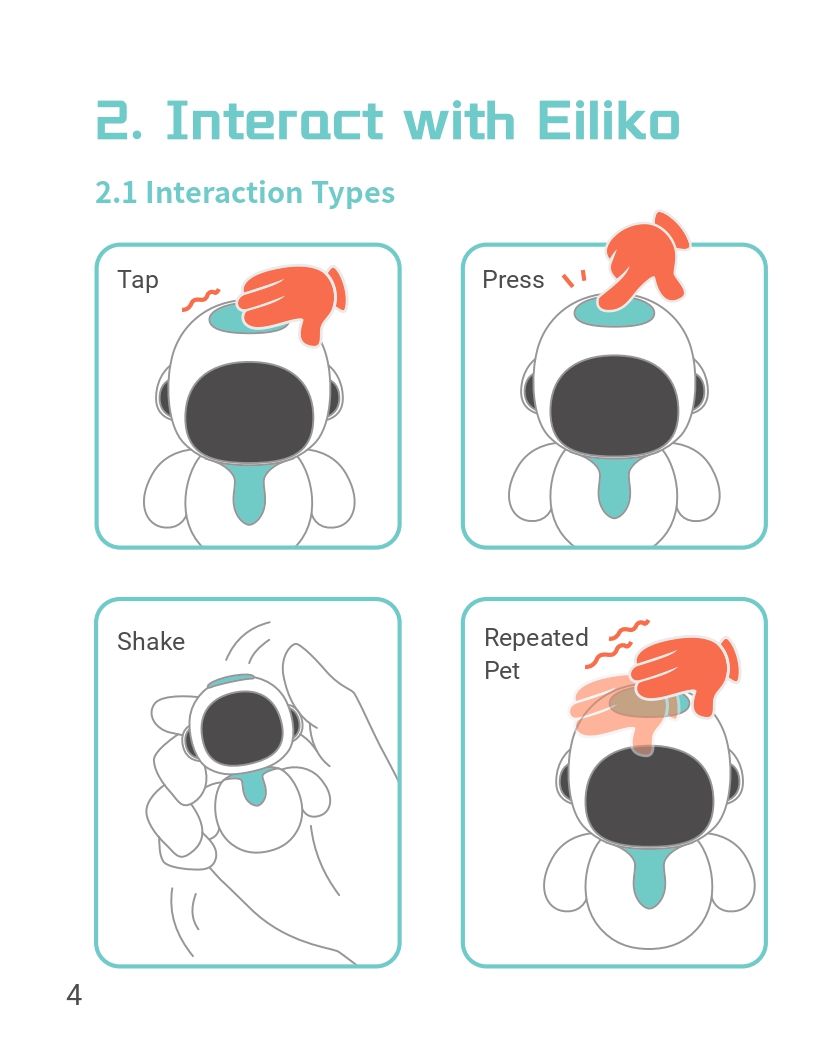 2. Interact with Eiliko

2.1 Interaction Types

Tap

Press

Shake

Repeated Pet

4