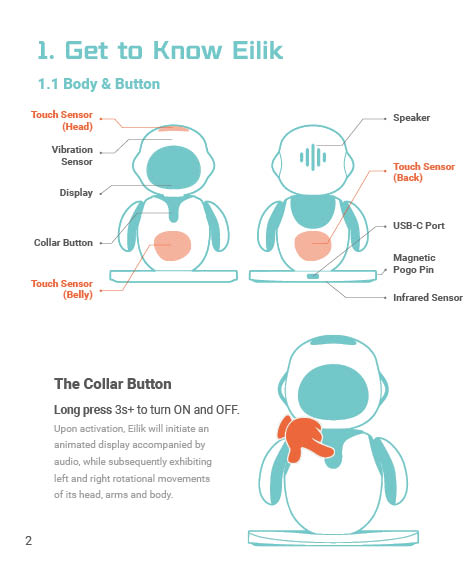 1. Get to Know Eilik

1.1 Body & Button

Touch Sensor (Head)

Vibration Sensor

Display

Collar Button

Touch Sensor (Belly)

Speaker

Touch Sensor (Back)

USB-C Port

Magnetic Pogo Pin

Infrared Sensor

The Collar Button

Long press 3s+ to turn ON and OFF.

Upon activation, Eilik will initiate an animated display accompanied by audio, while subsequently exhibiting left and right rotational movements of its head, arms and body.

2